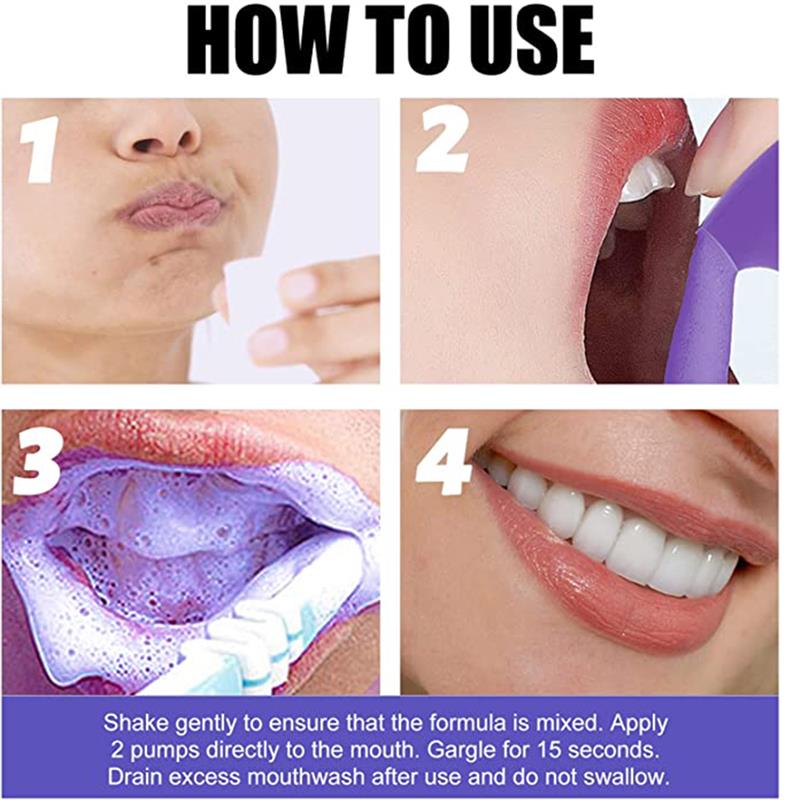 HOW TO USE

1

2

3

4

Shake gently to ensure that the formula is mixed. Apply 2 pumps directly to the mouth. Gargle for 15 seconds. Drain excess mouthwash after use and do not swallow.